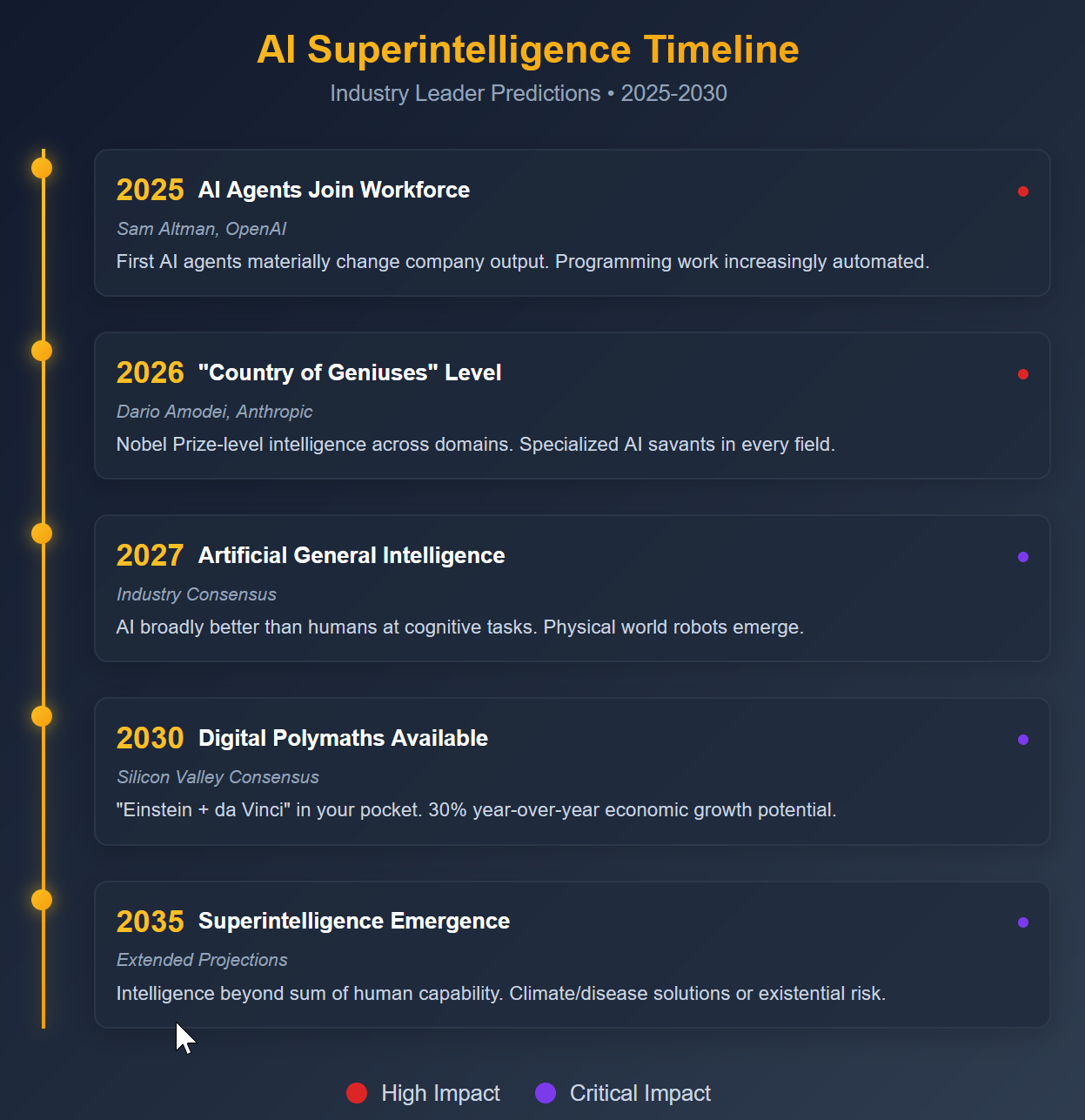 AI Superintelligence Timeline
Industry Leader Predictions • 2025-2030

2025 AI Agents Join Workforce
Sam Altman, OpenAI
First AI agents materially change company output. Programming work increasingly automated.

2026 "Country of Geniuses" Level
Dario Amodei, Anthropic
Nobel Prize-level intelligence across domains. Specialized AI savants in every field.

2027 Artificial General Intelligence
Industry Consensus
AI broadly better than humans at cognitive tasks. Physical world robots emerge.

2030 Digital Polymaths Available
Silicon Valley Consensus
"Einstein + da Vinci" in your pocket. 30% year-over-year economic growth potential.

2035 Superintelligence Emergence
Extended Projections
Intelligence beyond sum of human capability. Climate/disease solutions or existential risk.

High Impact Critical Impact