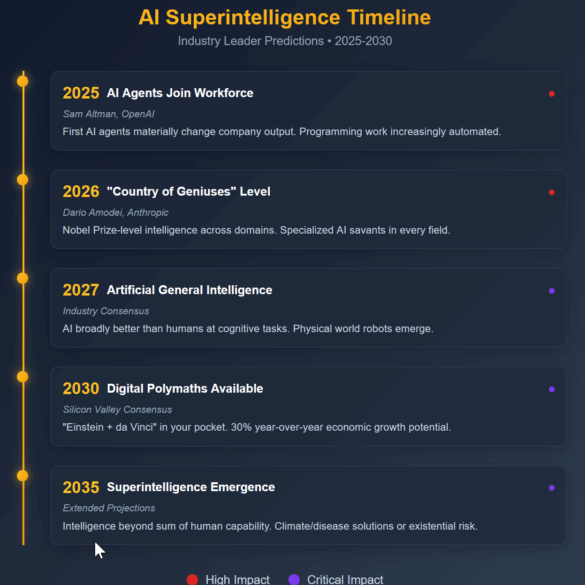 AI Superintelligence Timeline

Industry Leader Predictions • 2025-2030

2025 AI Agents Join Workforce

Sam Altman, OpenAI

First AI agents materially change company output. Programming work increasingly automated.

2026 "Country of Geniuses" Level

Dario Amodei, Anthropic

Nobel Prize-level intelligence across domains. Specialized AI savants in every field.

2027 Artificial General Intelligence

Industry Consensus

AI broadly better than humans at cognitive tasks. Physical world robots emerge.

2030 Digital Polymaths Available

Silicon Valley Consensus

"Einstein + da Vinci" in your pocket. 30% year-over-year economic growth potential.

2035 Superintelligence Emergence

Extended Projections

Intelligence beyond sum of human capability. Climate/disease solutions or existential risk.

High Impact Critical Impact